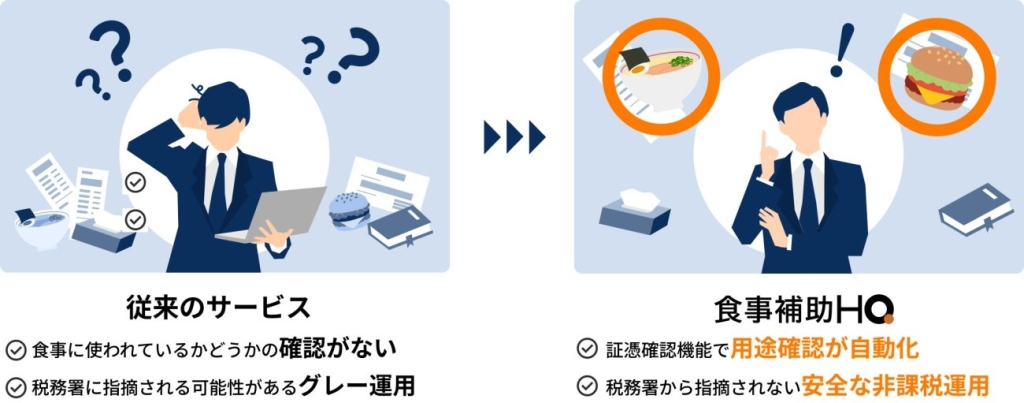 従来のサービス

食事に使われているかどうかの確認がない

税務署に指摘される可能性があるグレー運用

食事補助HQ

証憑確認機能で用途確認が自動化

税務署から指摘されない安全な非課税運用